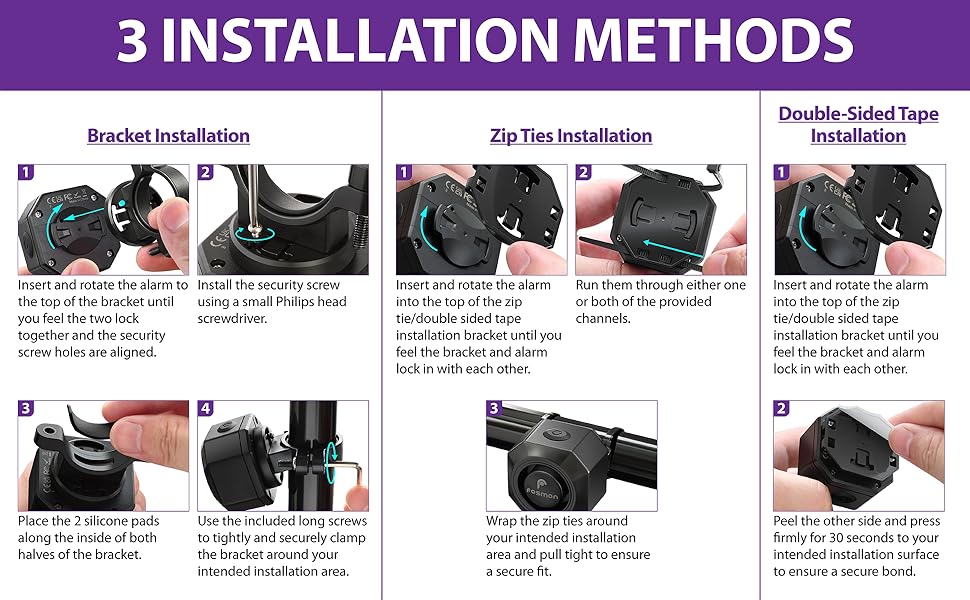 3 INSTALLATION METHODS

Bracket Installation

1

Insert and rotate the alarm to the top of the bracket until you feel the two lock together and the security screw holes are aligned.

2

Install the security screw using a small Philips head screwdriver.

3

Place the 2 silicone pads along the inside of both halves of the bracket.

4

Use the included long screws to tightly and securely clamp the bracket around your intended installation area.

Zip Ties Installation

1

Insert and rotate the alarm into the top of the zip tie/double sided tape installation bracket until you feel the bracket and alarm lock in with each other.

2

Run them through either one or both of the provided channels.

3

fosmon

Wrap the zip ties around your intended installation area and pull tight to ensure a secure fit.

Double-Sided Tape Installation

1

Insert and rotate the alarm into the top of the zip tie/double sided tape installation bracket until you feel the bracket and alarm lock in with each other.

2

Peel the other side and press firmly for 30 seconds to your intended installation surface to ensure a secure bond.